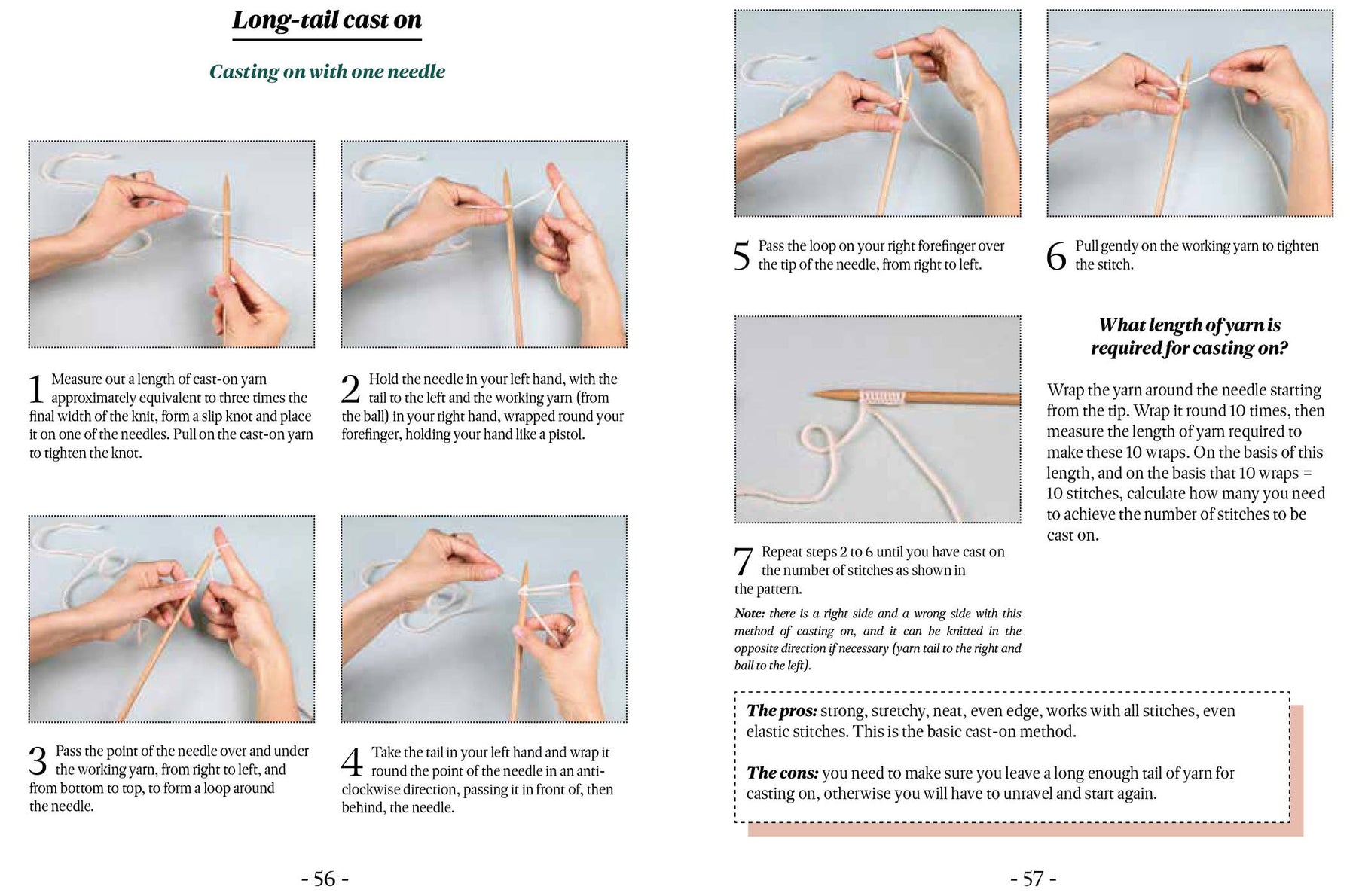 Long-tail cast on

Casting on with one needle

1 Measure out a length of cast-on yarn approximately equivalent to three times the final width of the knit, form a slip knot and place it on one of the needles. Pull on the cast-on yarn to tighten the knot.

2 Hold the needle in your left hand, with the tail to the left and the working yarn (from the ball) in your right hand, wrapped round your forefinger, holding your hand like a pistol.

3 Pass the point of the needle over and under the working yarn, from right to left, and from bottom to top, to form a loop around the needle.

4 Take the tail in your left hand and wrap it round the point of the needle in an anti-clockwise direction, passing it in front of, then behind, the needle.

- 56 -

5 Pass the loop on your right forefinger over the tip of the needle, from right to left.

6 Pull gently on the working yarn to tighten the stitch.

7 Repeat steps 2 to 6 until you have cast on the number of stitches as shown in the pattern.

Note: there is a right side and a wrong side with this method of casting on, and it can be knitted in the opposite direction if necessary (yarn tail to the right and ball to the left).

What length of yarn is required for casting on?

Wrap the yarn around the needle starting from the tip. Wrap it round 10 times, then measure the length of yarn required to make these 10 wraps. On the basis of this length, and on the basis that 10 wraps = 10 stitches, calculate how many you need to achieve the number of stitches to be cast on.

The pros: strong, stretchy, neat, even edge, works with all stitches, even elastic stitches. This is the basic cast-on method.

The cons: you need to make sure you leave a long enough tail of yarn for casting on, otherwise you will have to unravel and start again.

- 57 -